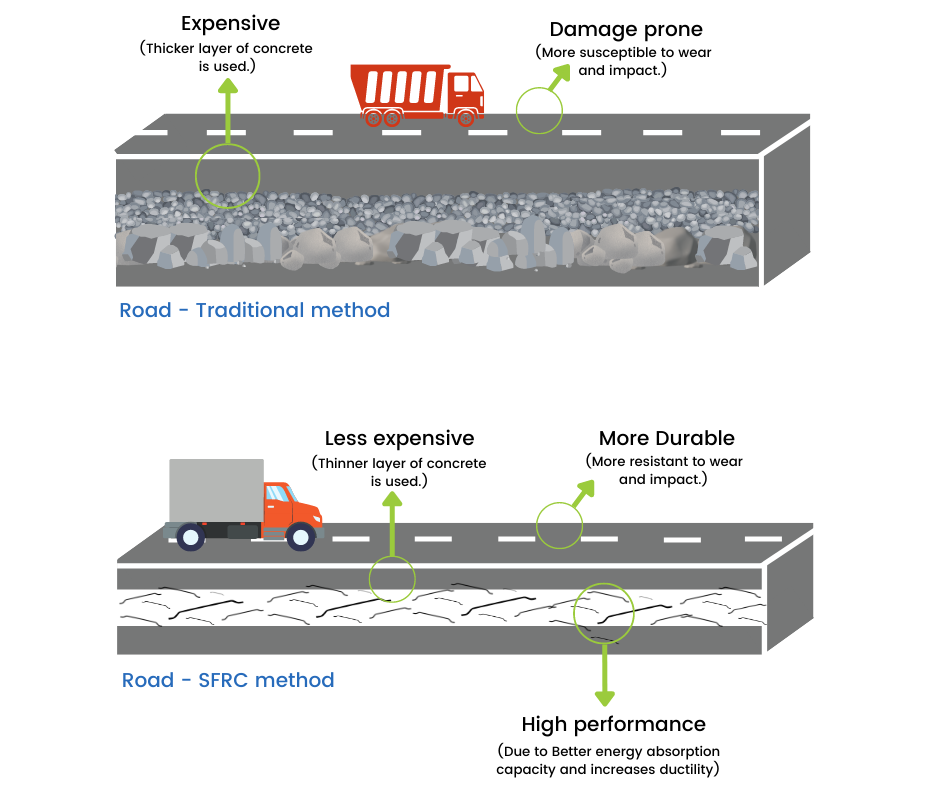 Expensive
(Thicker layer of concrete is used.)

Damage prone
(More susceptible to wear and impact.)

Road - Traditional method

Less expensive
(Thinner layer of concrete is used.)

More Durable
(More resistant to wear and impact.)

Road - SFRC method

High performance
(Due to Better energy absorption capacity and increases ductility)